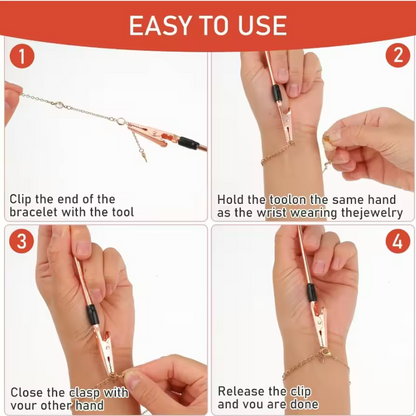 EASY TO USE

1

Clip the end of the bracelet with the tool

2

Hold the toolon the same hand as the wrist wearing thejewelry

3

Close the clasp with your other hand

4

Release the clip and you are done